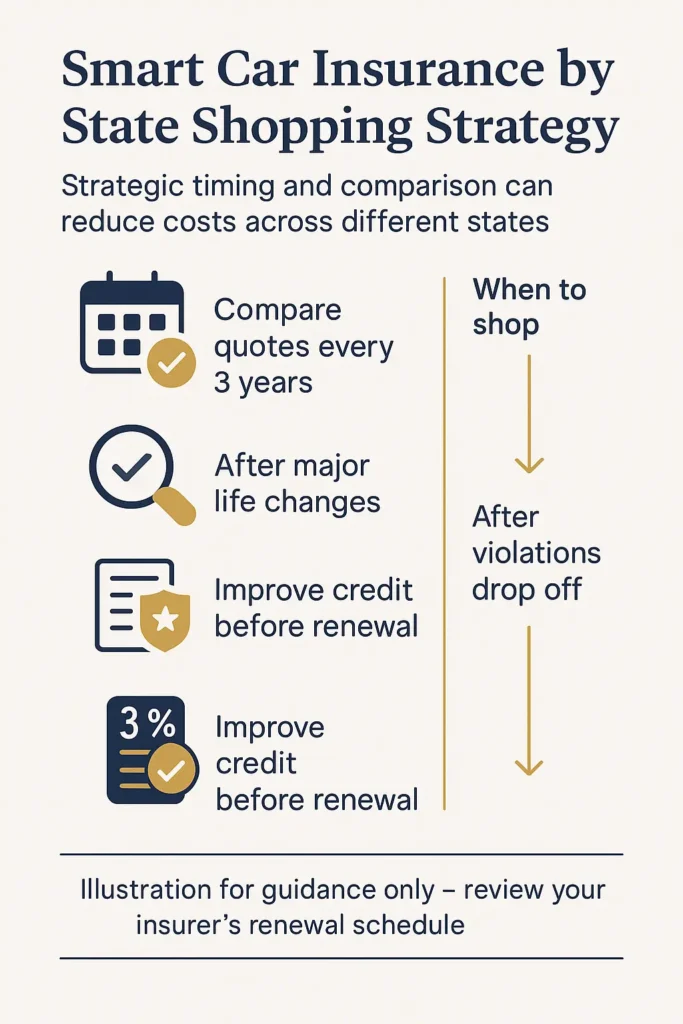 Smart Car Insurance by State Shopping Strategy

Strategic timing and comparison can reduce costs across different states

Compare quotes every 3 years

After major life changes

Improve credit before renewal

3 %

Improve credit before renewal

When to shop

After violations drop off

Illustration for guidance only – review your insurer's renewal schedule